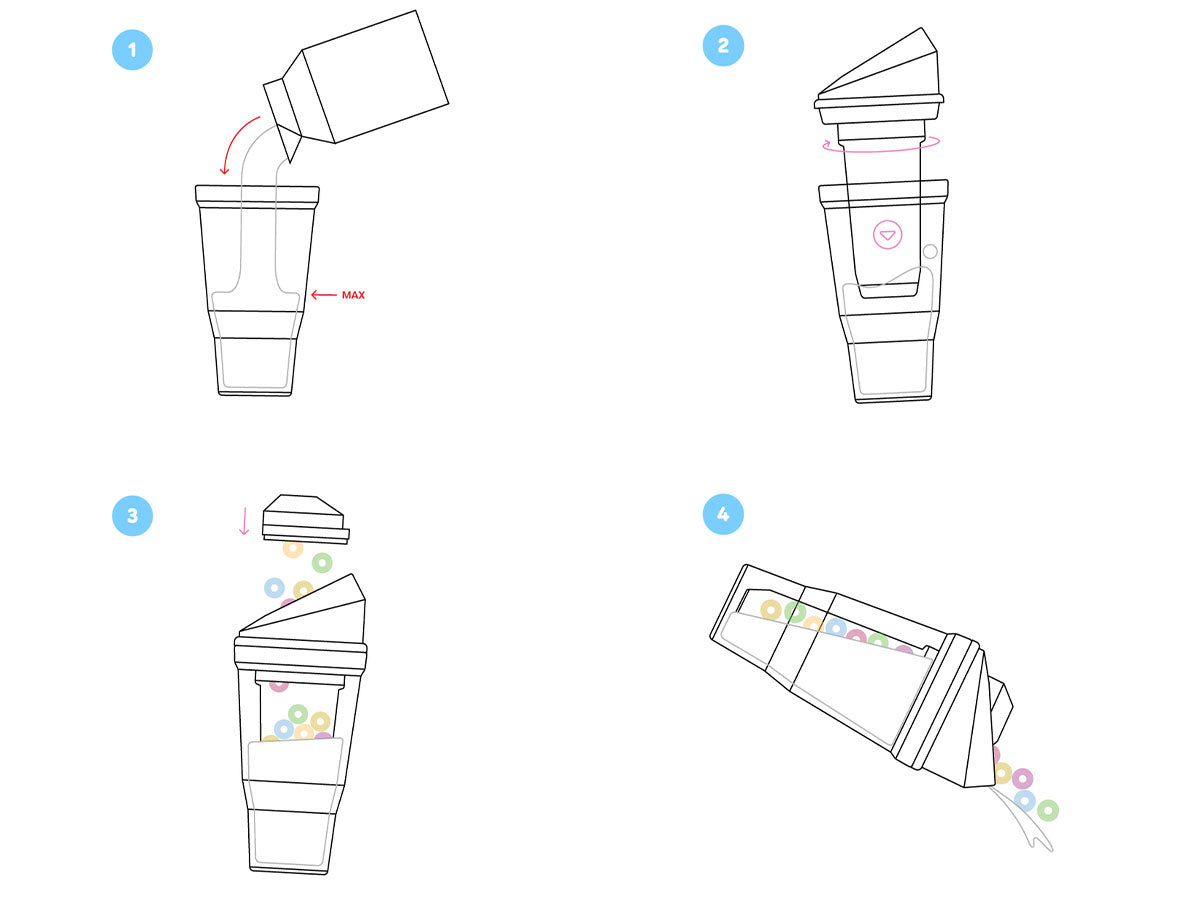 1

MAX

2

3

4