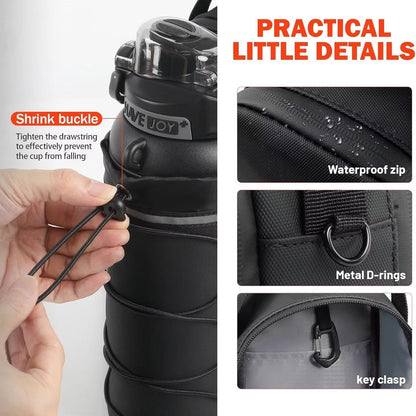 PRACTICAL LITTLE DETAILS

Shrink buckle

Tighten the drawstring to effectively prevent the cup from falling

HAVE JOY

Waterproof zip

Metal D-rings

key clasp